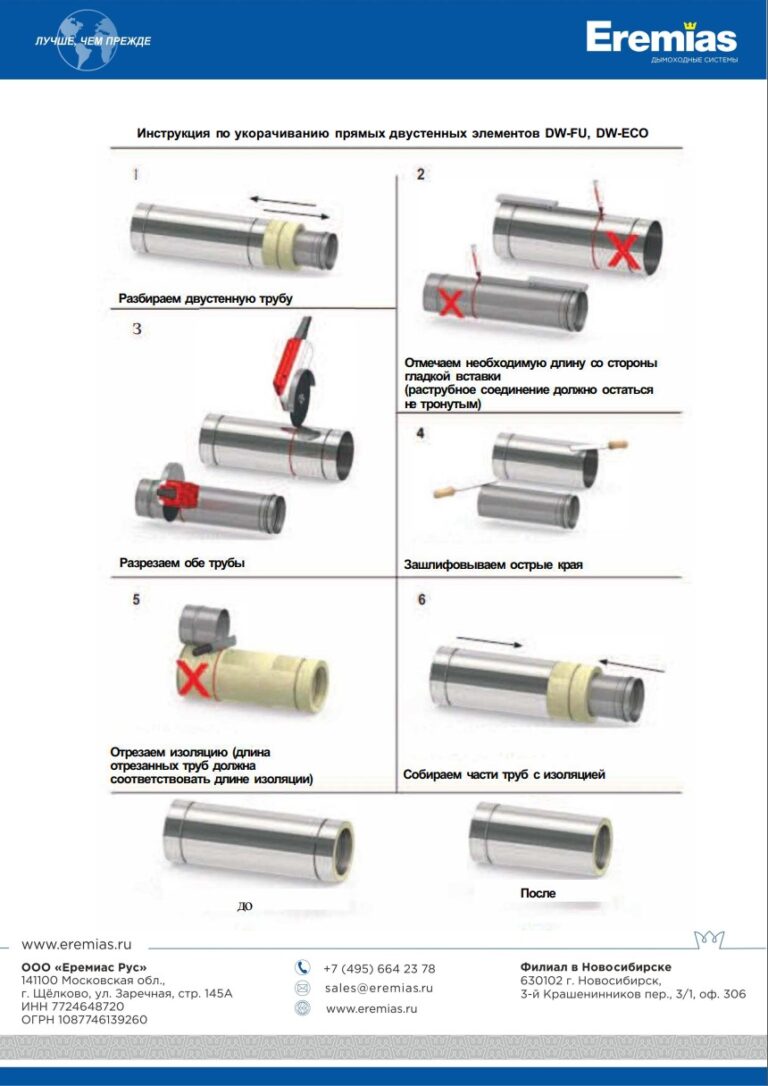 ЛУЧШЕ, ЧЕМ ПРЕЖДЕ

Eremias
ДЫМОХОДНЫЕ СИСТЕМЫ

Инструкция по укорачиванию прямых двустенных элементов DW-FU, DW-ECO

1

Разбираем двустенную трубу

2

Отмечаем необходимую длину со стороны гладкой вставки (раструбное соединение должно остаться не тронутым)

3

Разрезаем обе трубы

4

Зашлифовываем острые края

5

Отрезаем изоляцию (длина отрезанных труб должна соответствовать длине изоляции)

6

Собираем части труб с изоляцией

до

После

www.eremias.ru

ООО «Еремиас Рус»
141100 Московская обл.,
г. Щёлково, ул. Заречная, стр. 145А
ИНН 7724648720
ОГРН 1087746139260

+7 (495) 664 23 78
sales@eremias.ru
www.eremias.ru

Филиал в Новосибирске
630102 г. Новосибирск,
3-й Крашенинников пер., 3/1, оф. 306